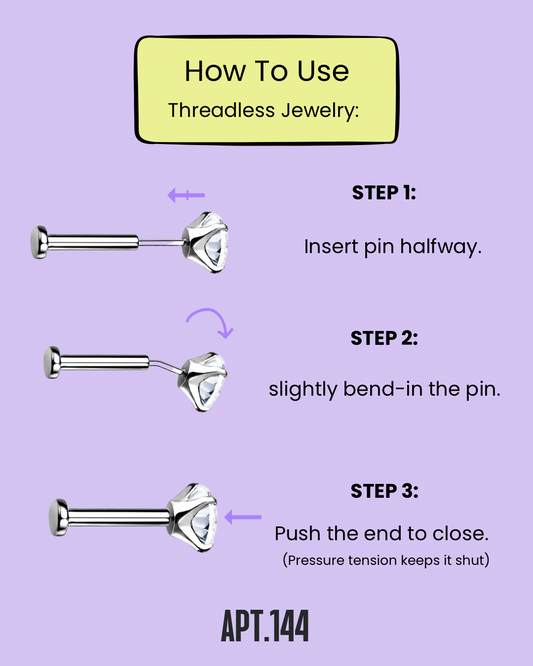 How To Use
Threadless Jewelry:

STEP 1:

Insert pin halfway.

STEP 2:

slightly bend-in the pin.

STEP 3:

Push the end to close.
(Pressure tension keeps it shut)

APT.144