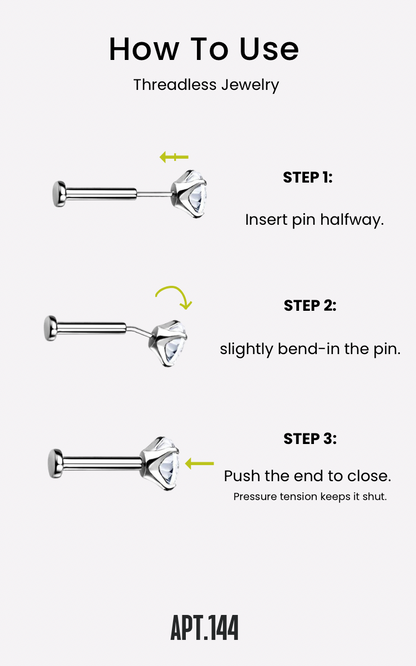 How To Use

Threadless Jewelry

STEP 1:

Insert pin halfway.

STEP 2:

slightly bend-in the pin.

STEP 3:

Push the end to close.

Pressure tension keeps it shut.

APT.144