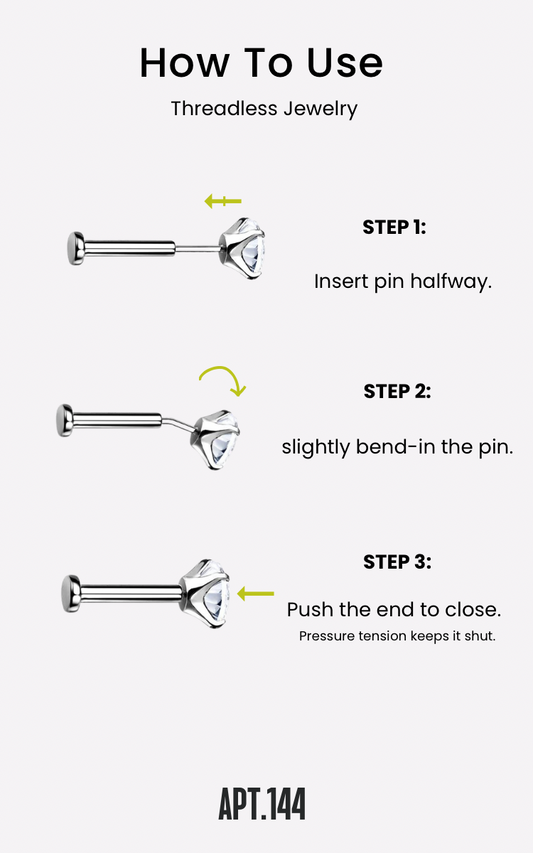 How To Use

Threadless Jewelry

STEP 1:

Insert pin halfway.

STEP 2:

slightly bend-in the pin.

STEP 3:

Push the end to close.

Pressure tension keeps it shut.

APT.144