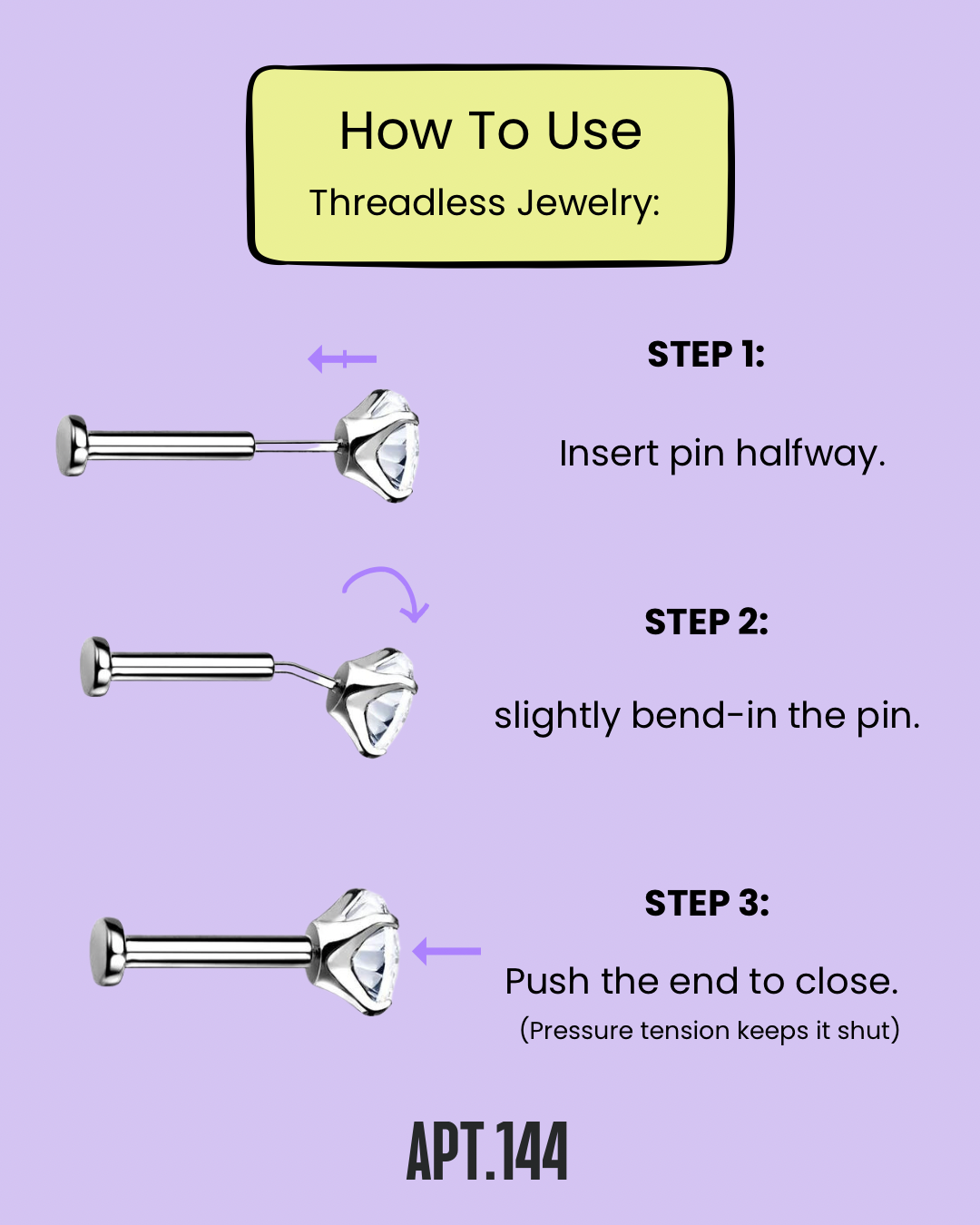 How To Use
Threadless Jewelry:

STEP 1:

Insert pin halfway.

STEP 2:

slightly bend-in the pin.

STEP 3:

Push the end to close.
(Pressure tension keeps it shut)

APT.144